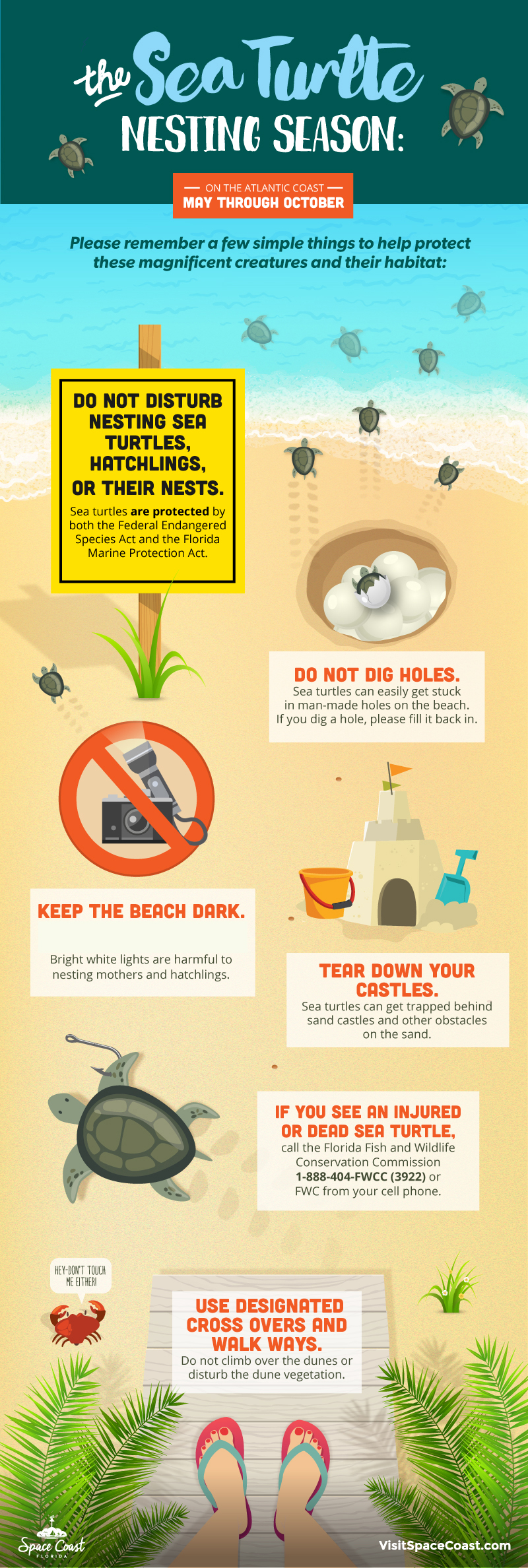 the Sea Turtle NESTING SEASON:

ON THE ATLANTIC COAST
MAY THROUGH OCTOBER

Please remember a few simple things to help protect these magnificent creatures and their habitat:

DO NOT DISTURB NESTING SEA TURTLES, HATCHLINGS, OR THEIR NESTS.

Sea turtles are protected by both the Federal Endangered Species Act and the Florida Marine Protection Act.

DO NOT DIG HOLES.
Sea turtles can easily get stuck in man-made holes on the beach. If you dig a hole, please fill it back in.

KEEP THE BEACH DARK.
Bright white lights are harmful to nesting mothers and hatchlings.

TEAR DOWN YOUR CASTLES.
Sea turtles can get trapped behind sand castles and other obstacles on the sand.

IF YOU SEE AN INJURED OR DEAD SEA TURTLE,
call the Florida Fish and Wildlife Conservation Commission 1-888-404-FWCC (3922) or FWC from your cell phone.

HEY-DON'T TOUCH ME EITHER!

USE DESIGNATED CROSS OVERS AND WALK WAYS.
Do not climb over the dunes or disturb the dune vegetation.

Space Coast FLORIDA

VisitSpaceCoast.com